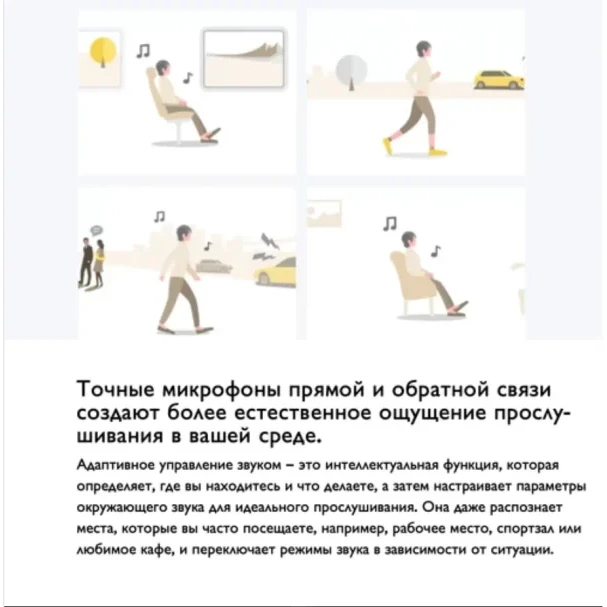 Точные микрофоны прямой и обратной связи создают более естественное ощущение прослушивания в вашей среде.

Адаптивное управление звуком – это интеллектуальная функция, которая определяет, где вы находитесь и что делаете, а затем настраивает параметры окружающего звука для идеального прослушивания. Она даже распознает места, которые вы часто посещаете, например, рабочее место, спортзал или любимое кафе, и переключает режимы звука в зависимости от ситуации.