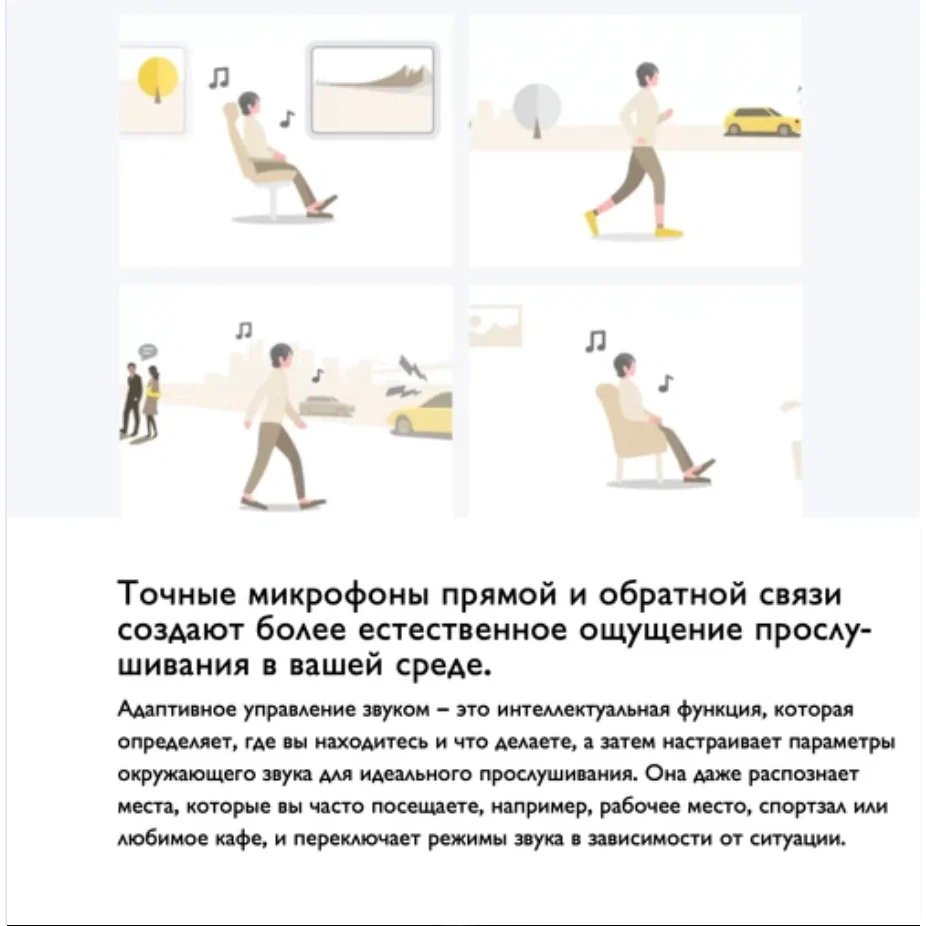 Точные микрофоны прямой и обратной связи создают более естественное ощущение прослушивания в вашей среде.

Адаптивное управление звуком – это интеллектуальная функция, которая определяет, где вы находитесь и что делаете, а затем настраивает параметры окружающего звука для идеального прослушивания. Она даже распознает места, которые вы часто посещаете, например, рабочее место, спортзал или любимое кафе, и переключает режимы звука в зависимости от ситуации.